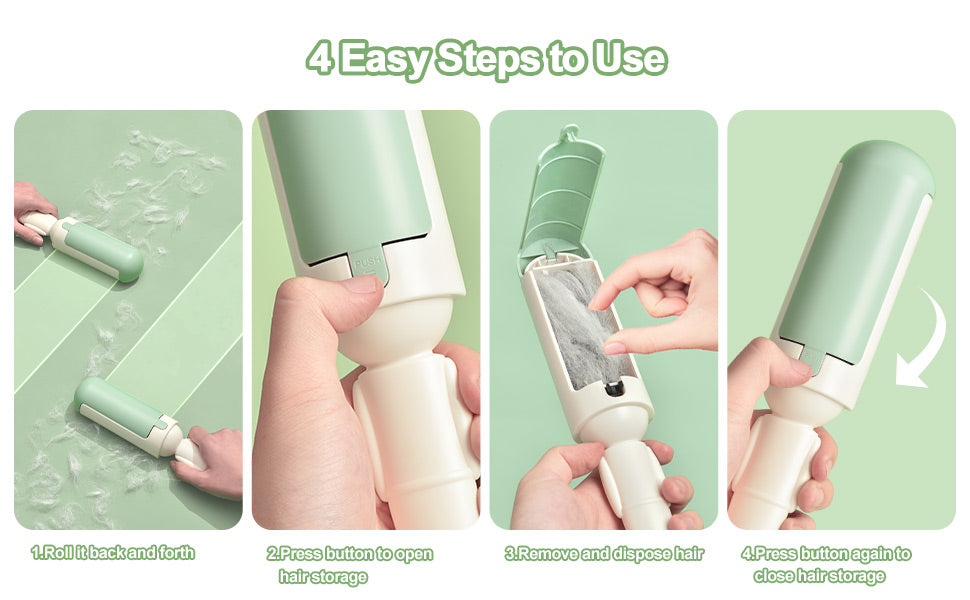 4 Easy Steps to Use

PUSH

1.Roll it back and forth

2.Press button to open hair storage

3.Remove and dispose hair

4.Press button again to close hair storage